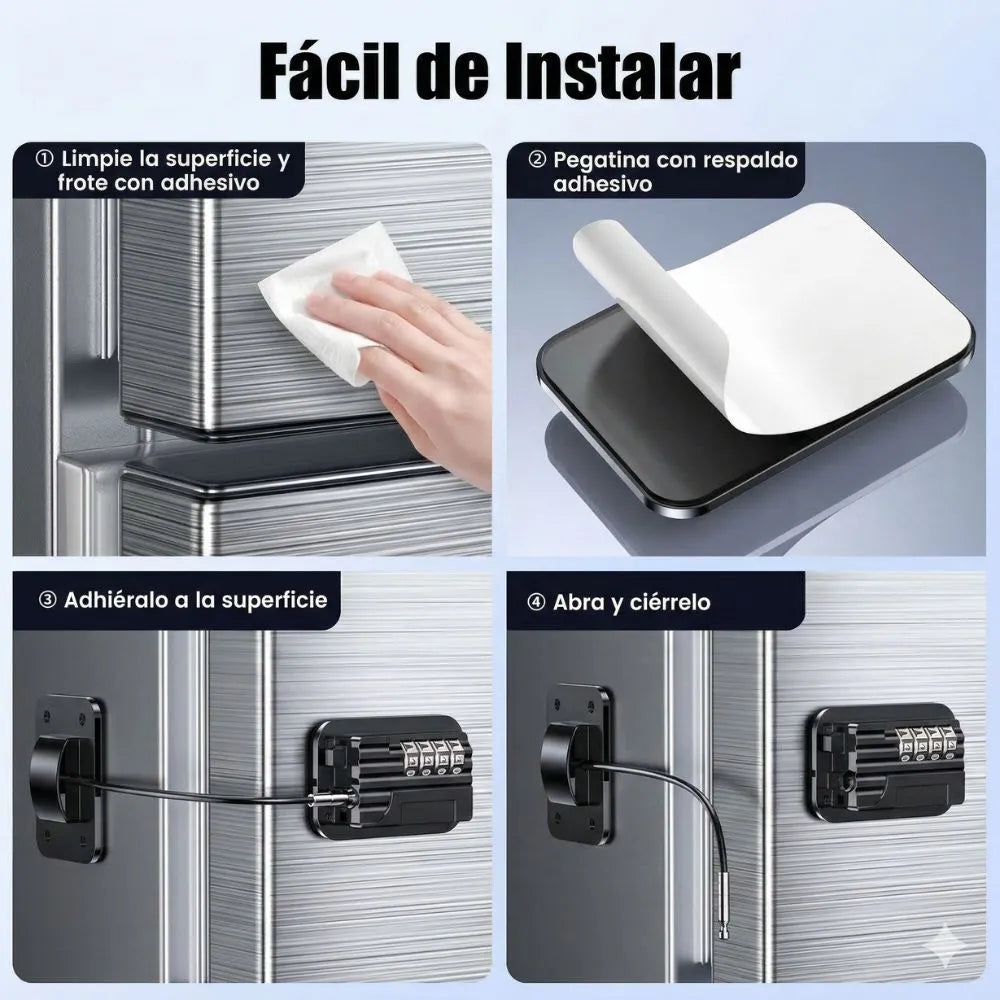 Fácil de Instalar

① Limpie la superficie y frote con adhesivo

② Pegatina con respaldo adhesivo

③ Adhiéralo a la superficie

④ Abra y ciérrelo